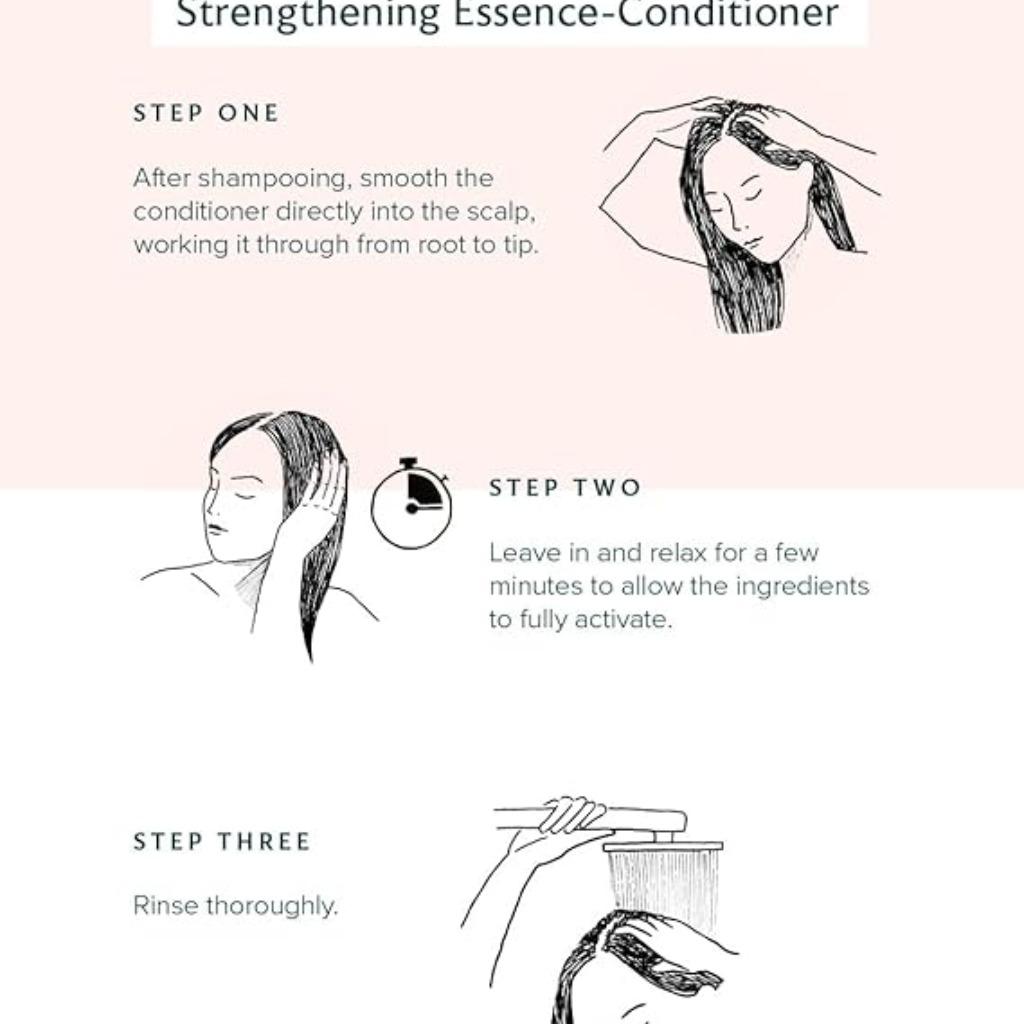 Strengthening Essence-Conditioner

STEP ONE

After shampooing, smooth the conditioner directly into the scalp, working it through from root to tip.

STEP TWO

Leave in and relax for a few minutes to allow the ingredients to fully activate.

STEP THREE

Rinse thoroughly.